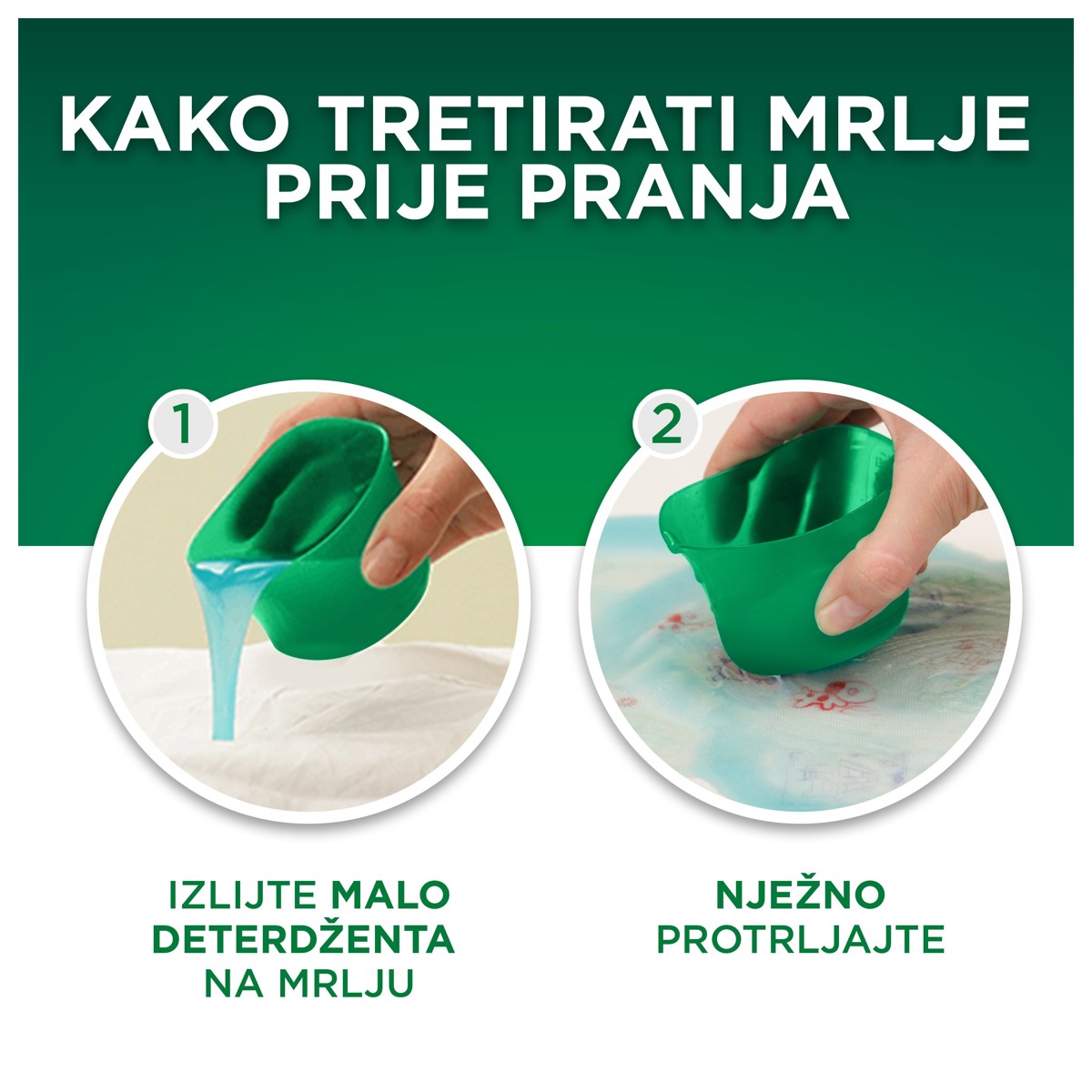 KAKO TRETIRATI MRLJE PRIJE PRANJA

1

IZLIJTE MALO DETERDŽENTA NA MRLJU

2

NJEŽNO PROTRLJAJTE