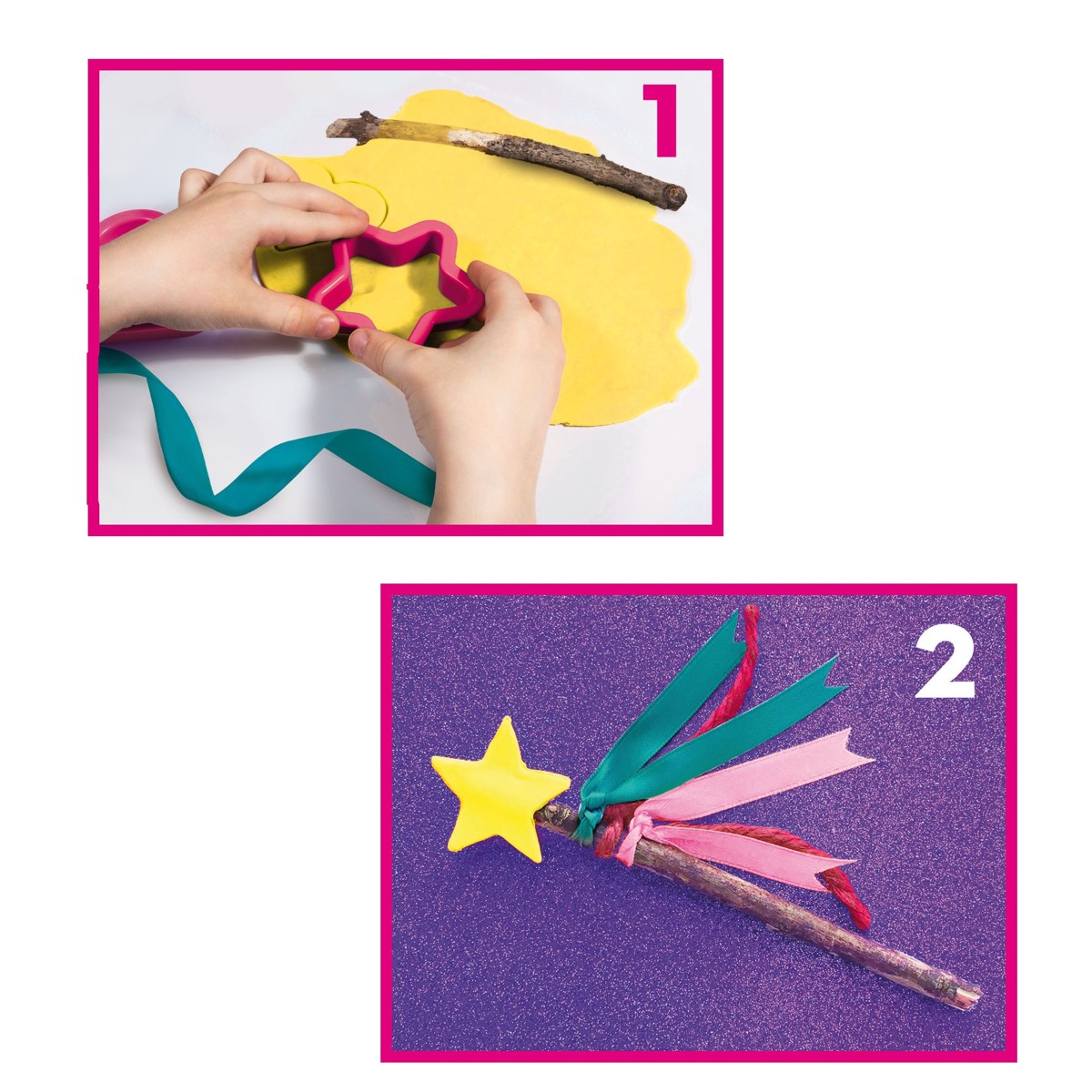 1

2